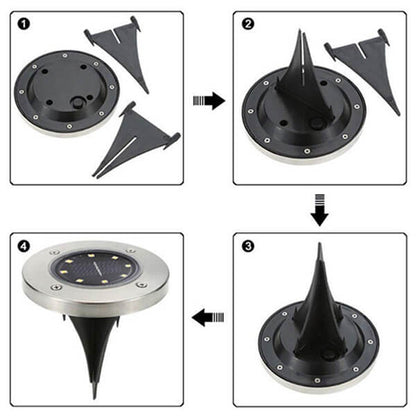 1

2

3

4